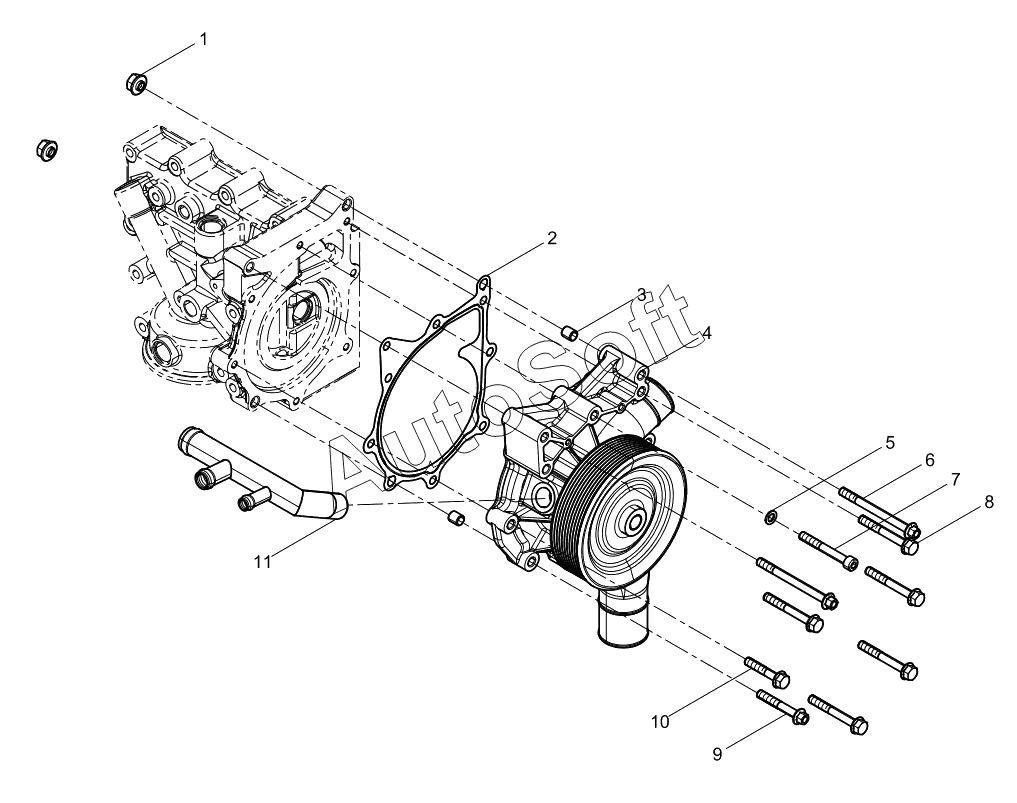 1
2
3
4
AutoSoft
5
6
7
8
11
10
9