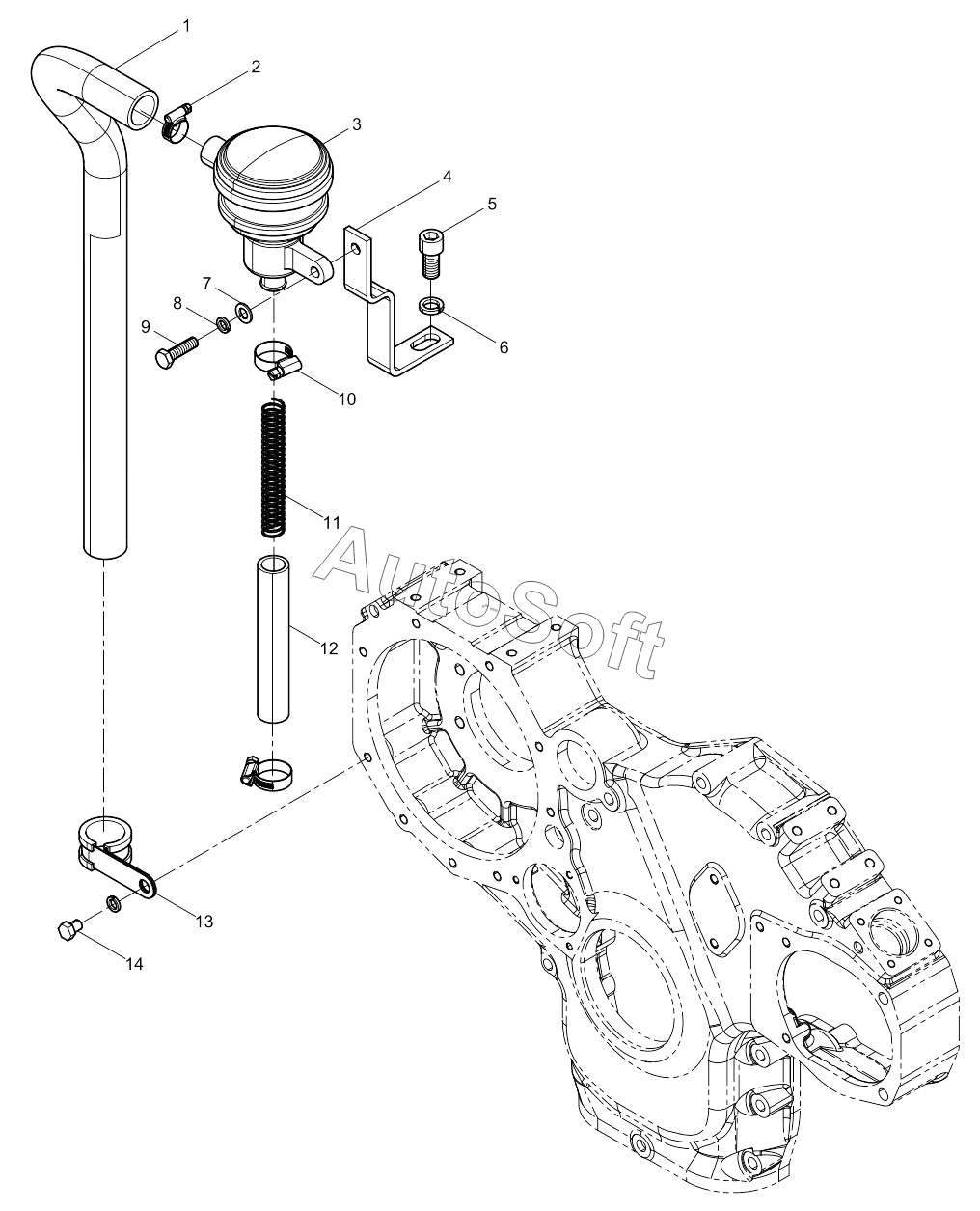 1
2
3
4
5
6
7
8
9
10
11
12
13
14
AutoSoft