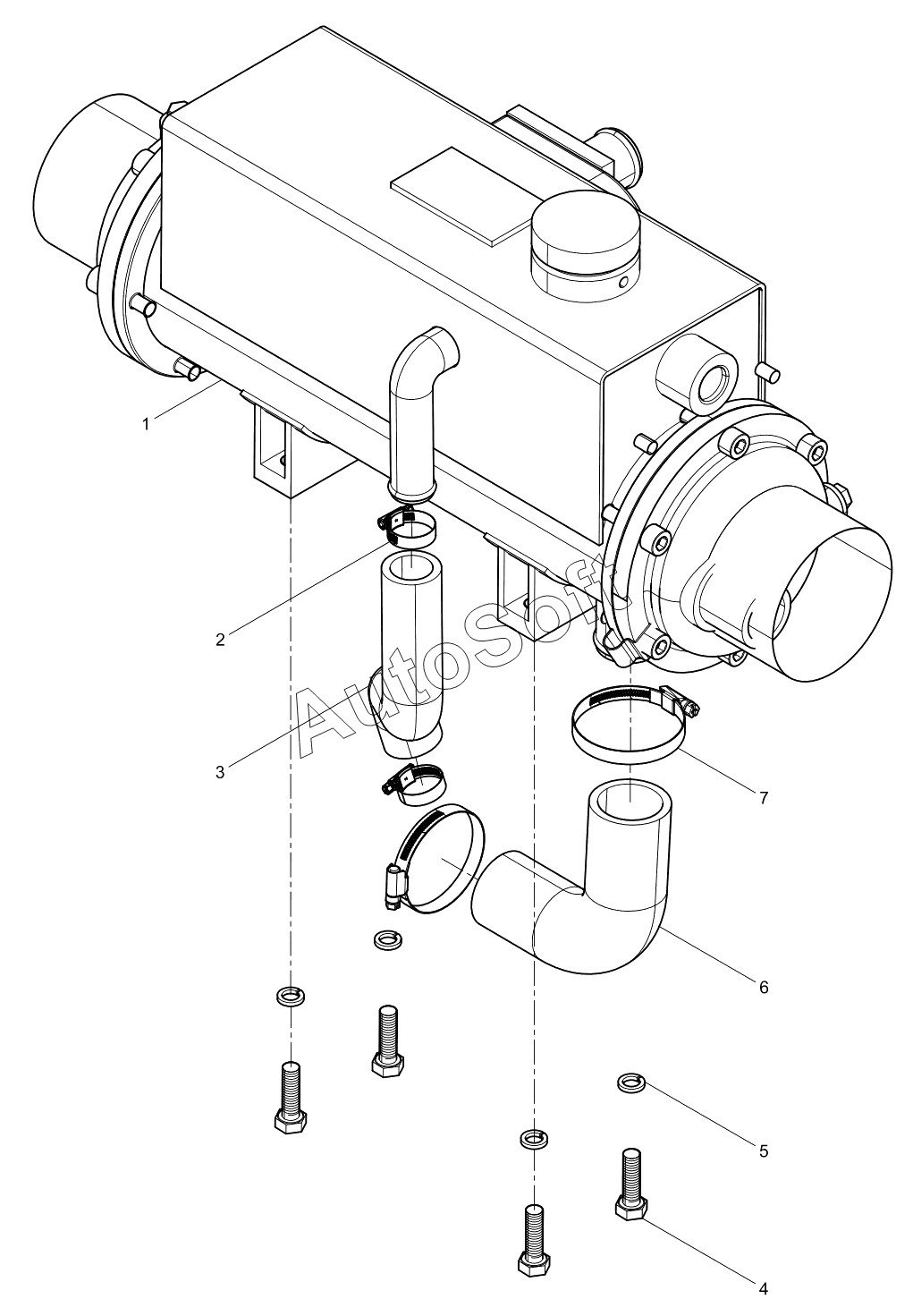 1
2
3
AutoSoft
7
6
5
4