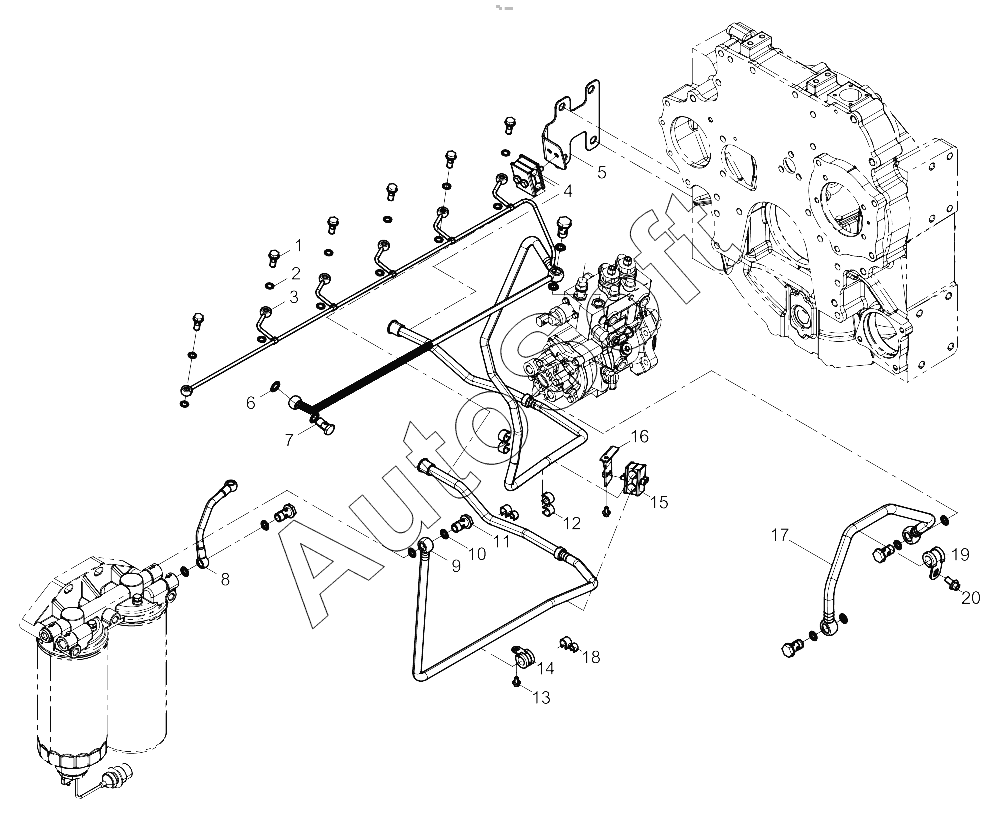 1
2
3
4
5
6
7
8
9
10
11
12
13
14
15
16
17
18
19
20
AutoSoft