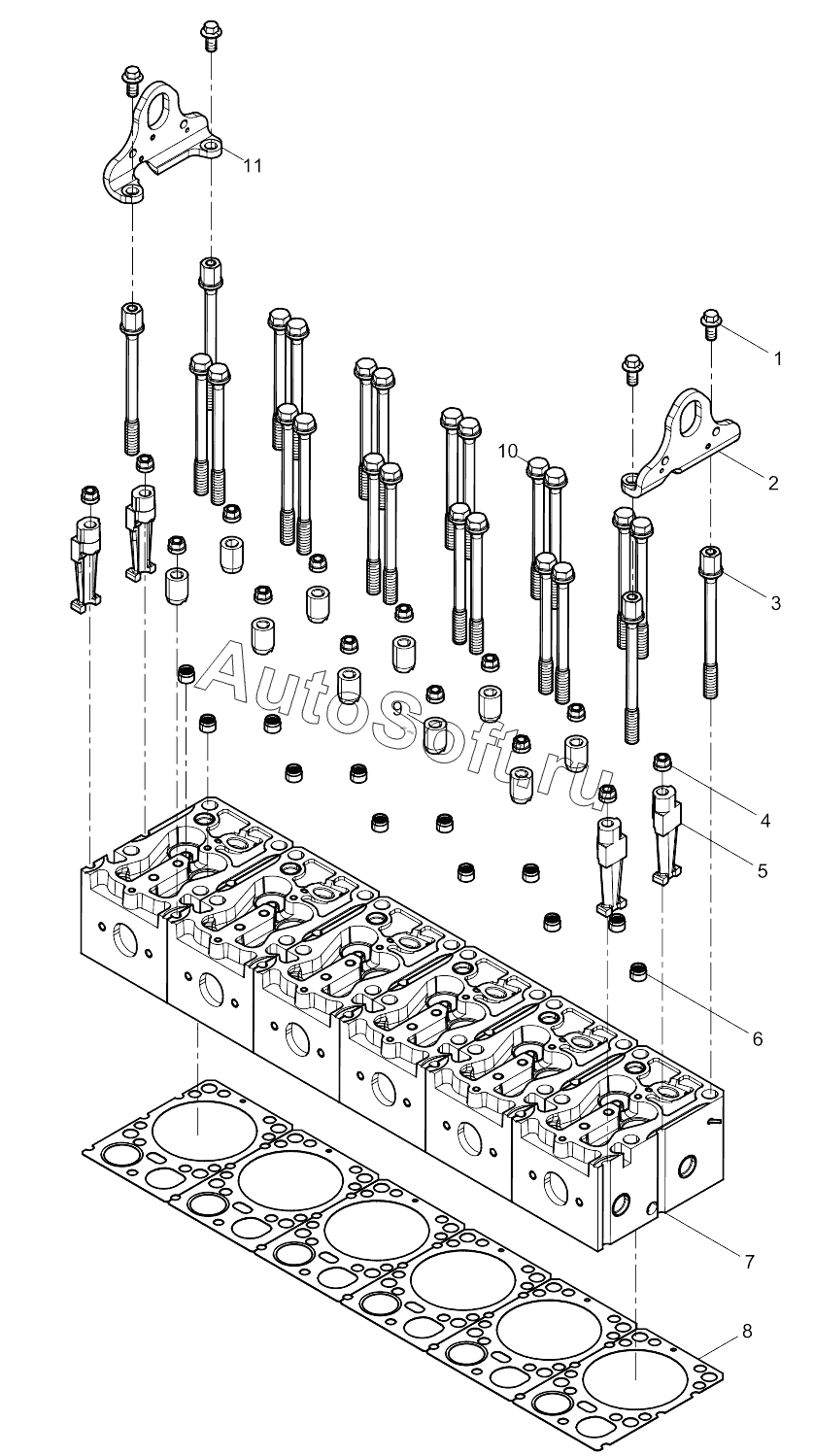 11
1
10
2
3
AutoSoft.ru
9
4
5
6
7
8