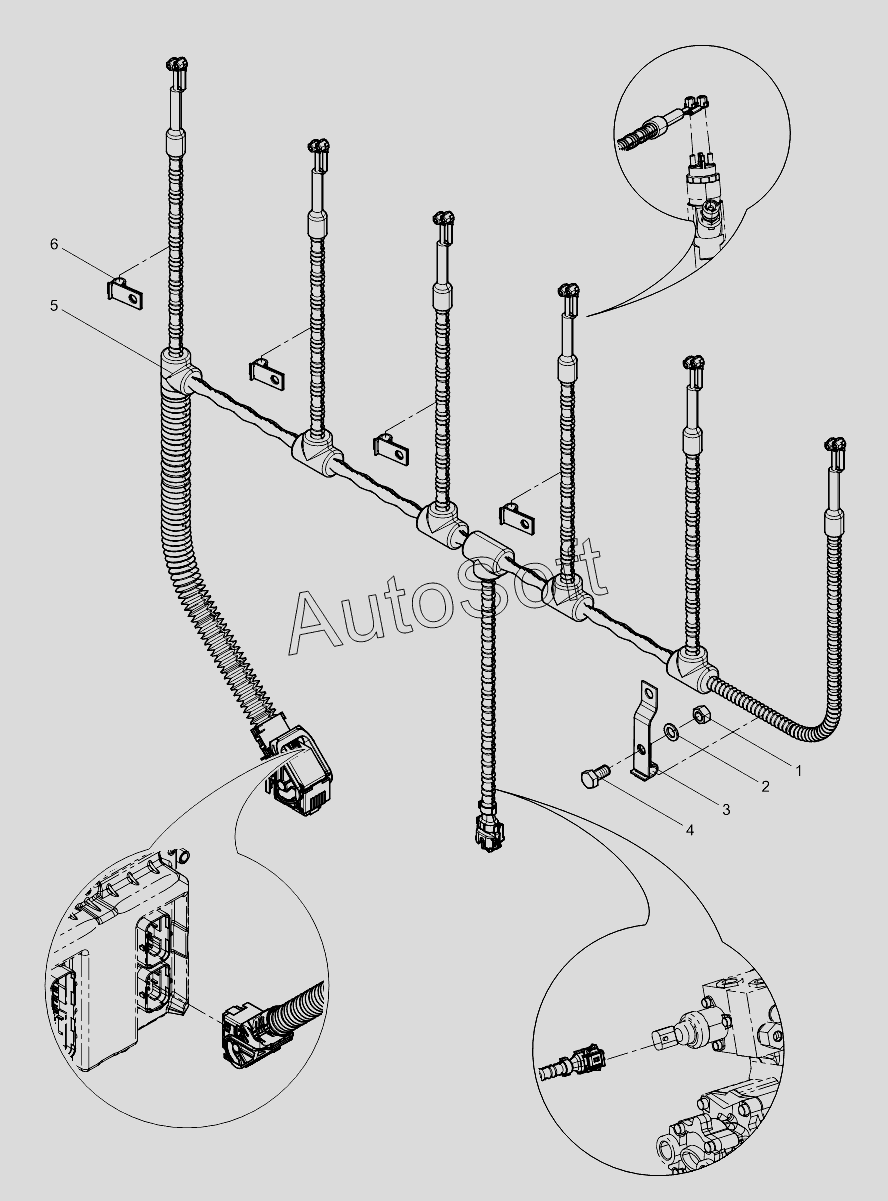 6
5
AutoSoft
1
2
3
4