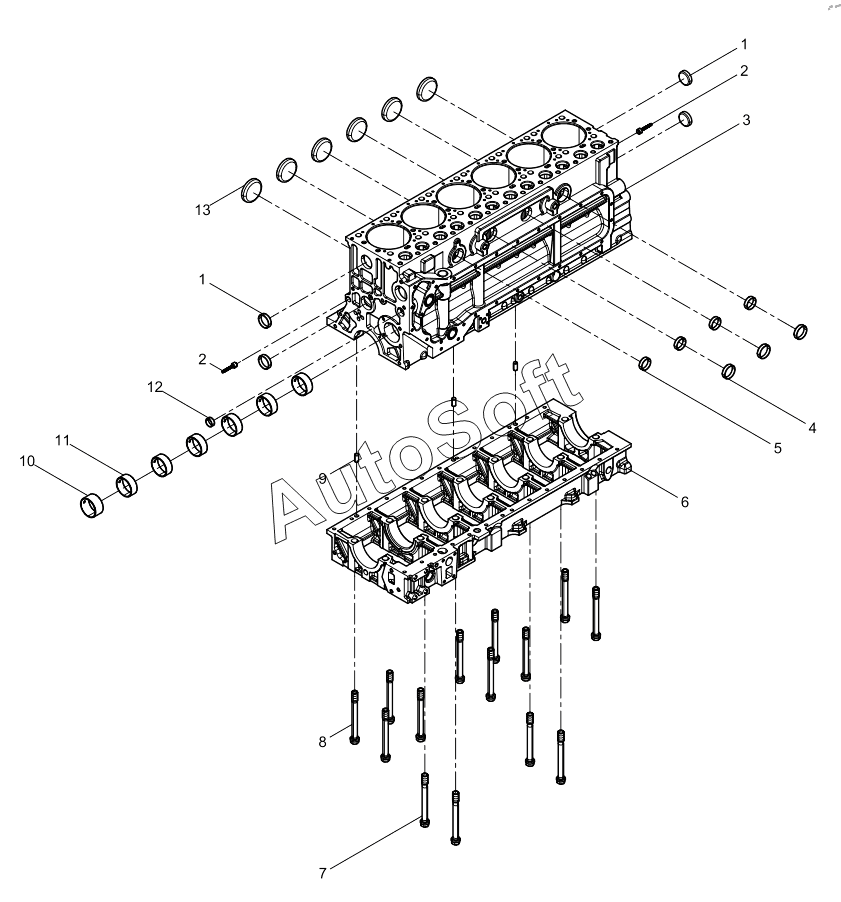 1
2
3
13
1
2
12
11
10
9
AutoSoft
4
5
6
8
7