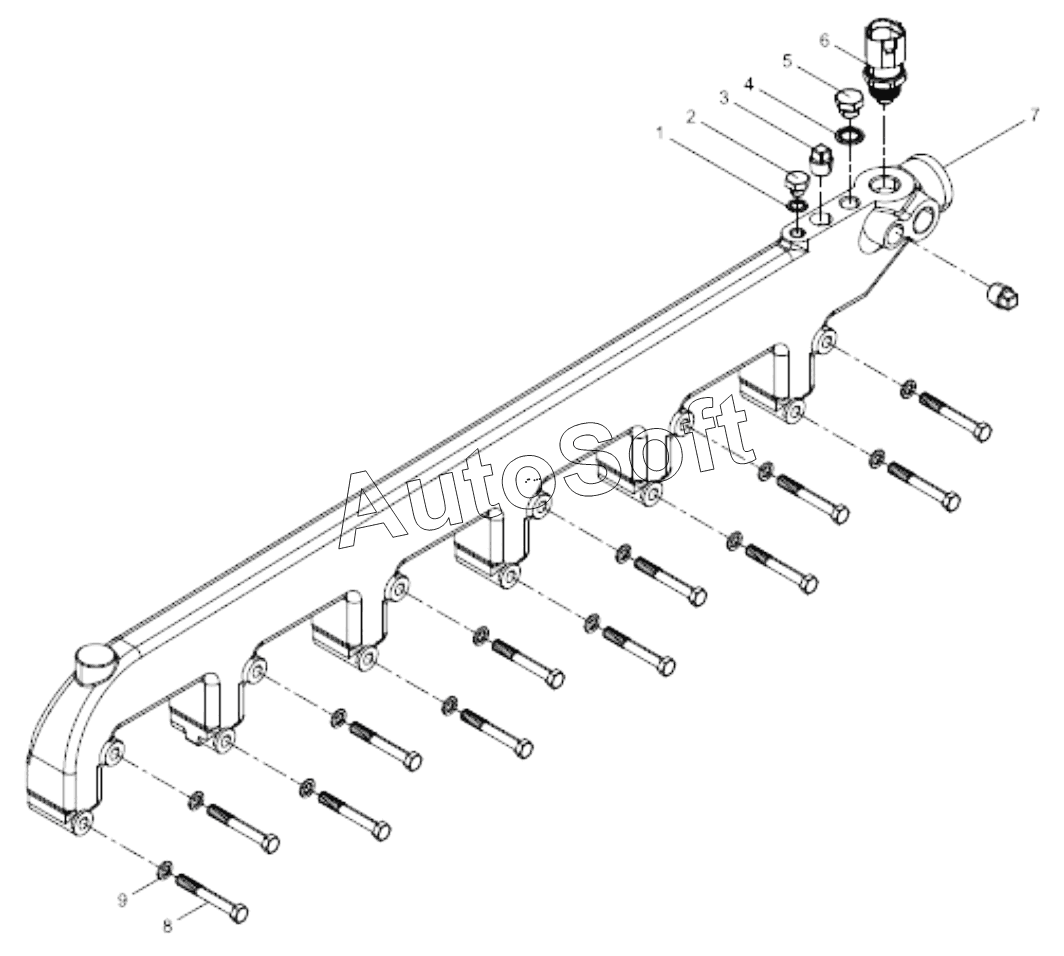 6
5
4
3
2
1
7
AutoSoft
9
8