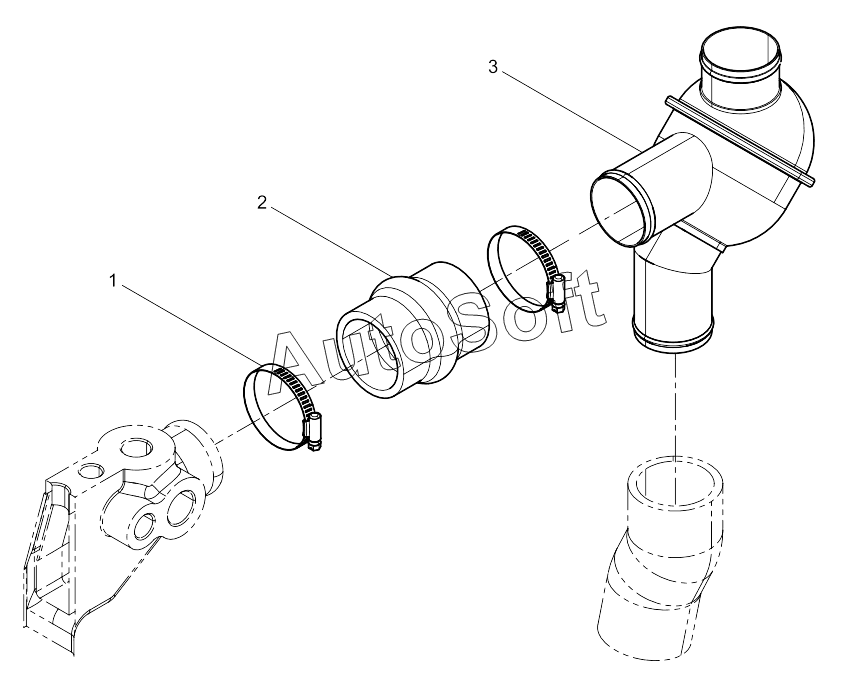 3
2
1
AutoSoft