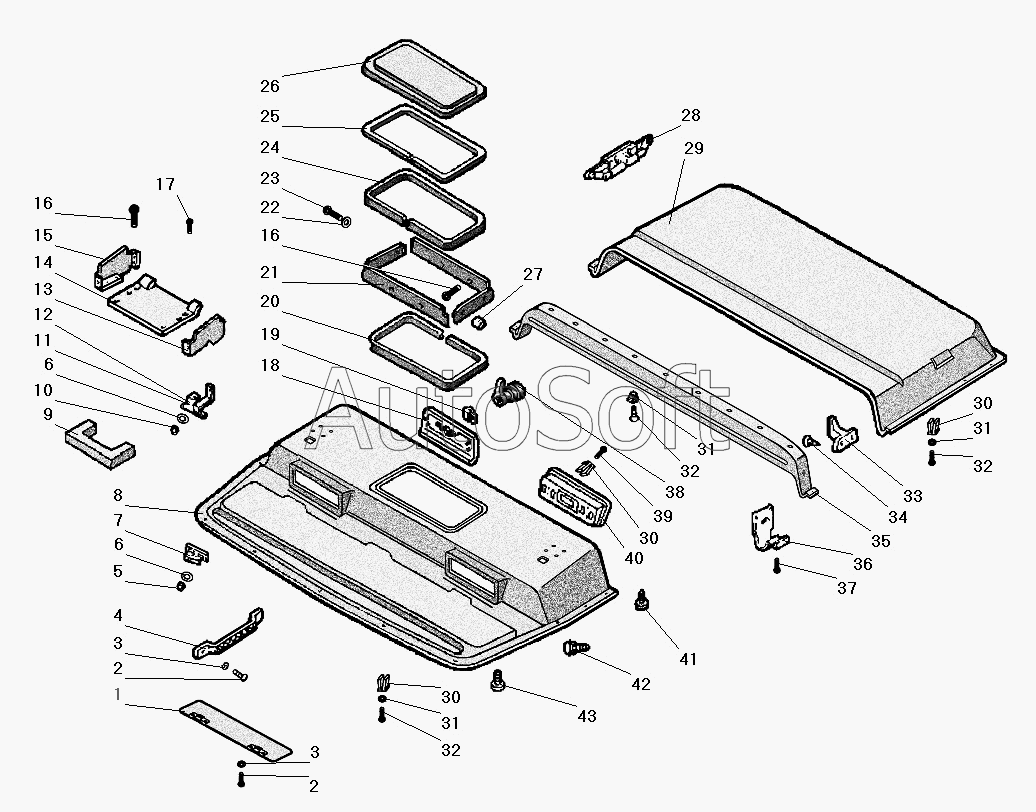 26
25
24
23
22
16
21
20
19
18
17
16
15
14
13
12
11
6
10
9
8
7
6
5
4
3
2
1
3
2
27
28
29
30
31
32
33
34
35
36
37
31
32
38
39
30
40
41
42
43
30
31
32
AutoSoft