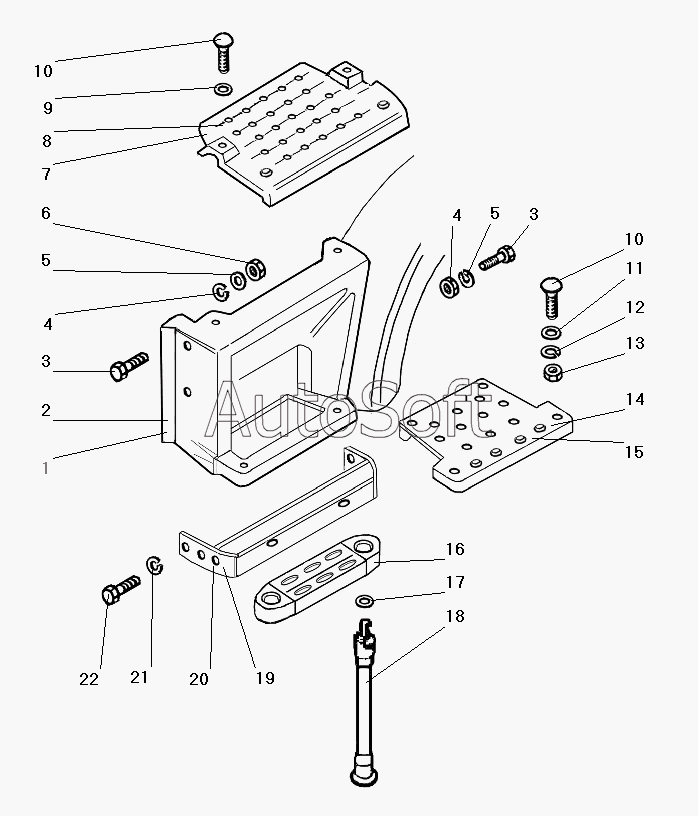 10
9
8
7
6
5
4
3
2
1
4
5
3
10
11
12
13
14
15
AutoSoft
16
17
18
22
21
20
19