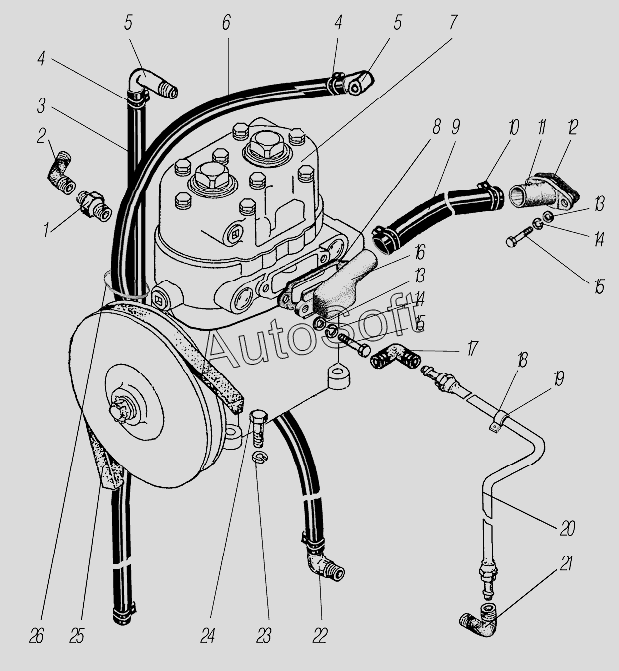 5
6
4
5
7
4
3
2
1
8
9
10
11
12
13
14
15
16
13
14
15
AutoSoft
17
18
19
20
21
26
25
24
23
22