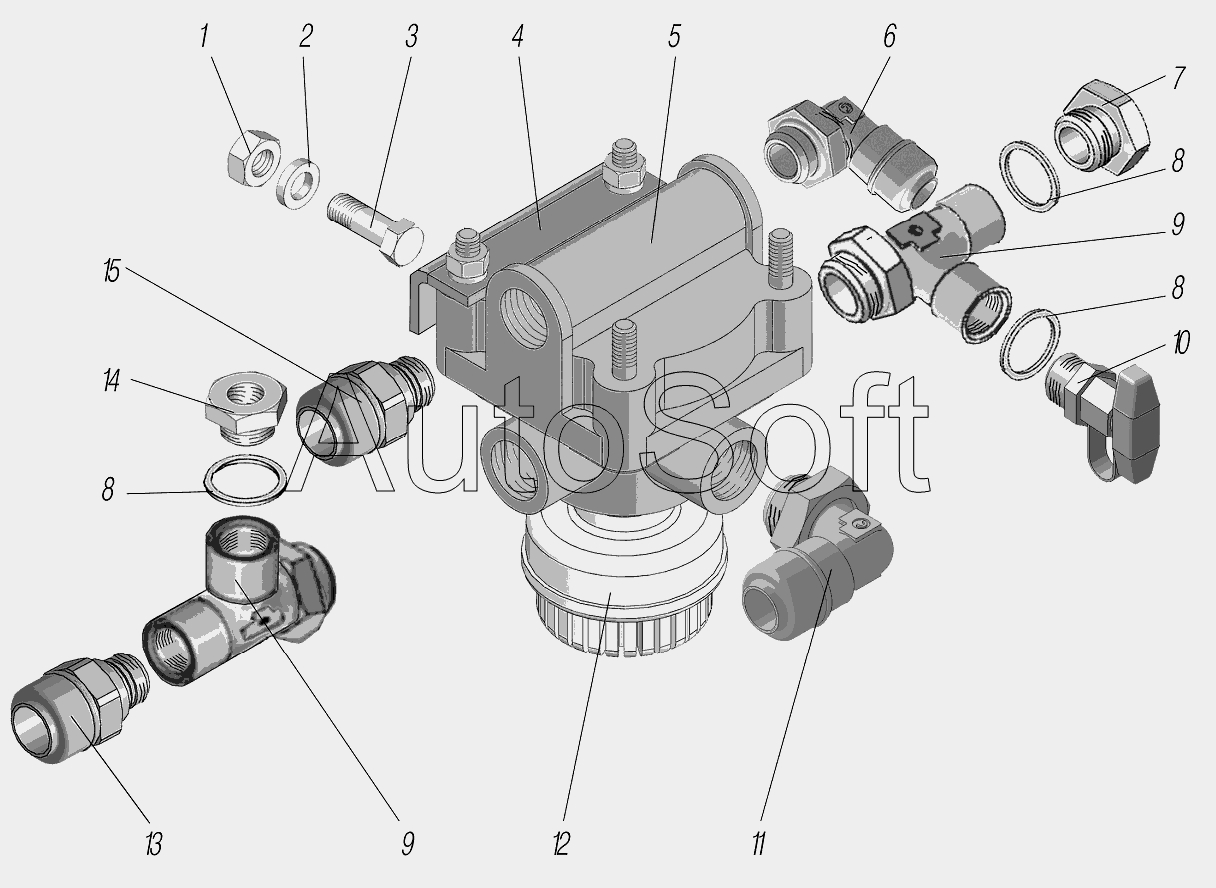 1
2
3
4
5
6
7
8
9
8
10
15
14
8
AutoSoft
13
9
12
11