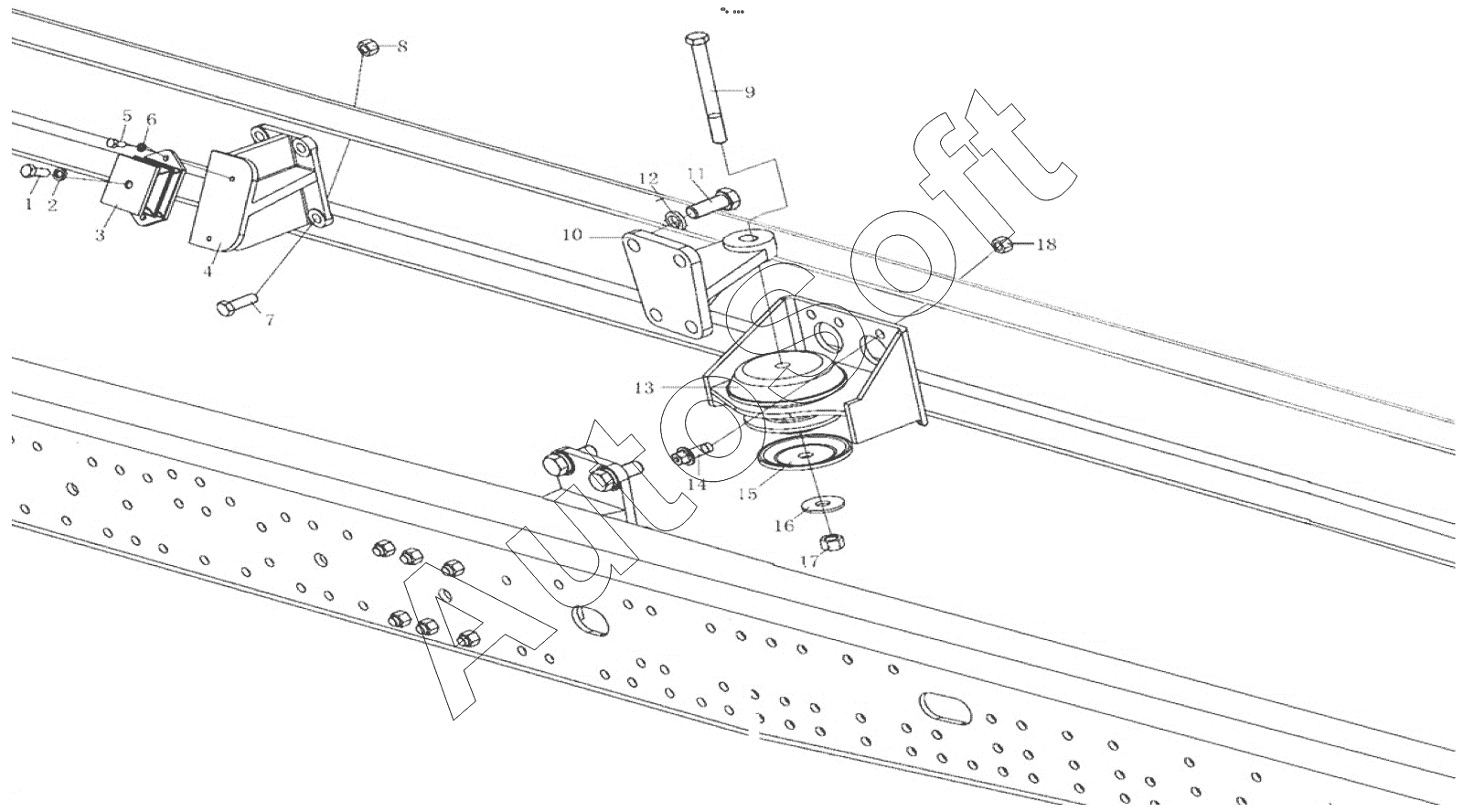 8
9
5
6
1
2
3
4
7
12
11
10
18
13
14
15
16
17
Autosoft