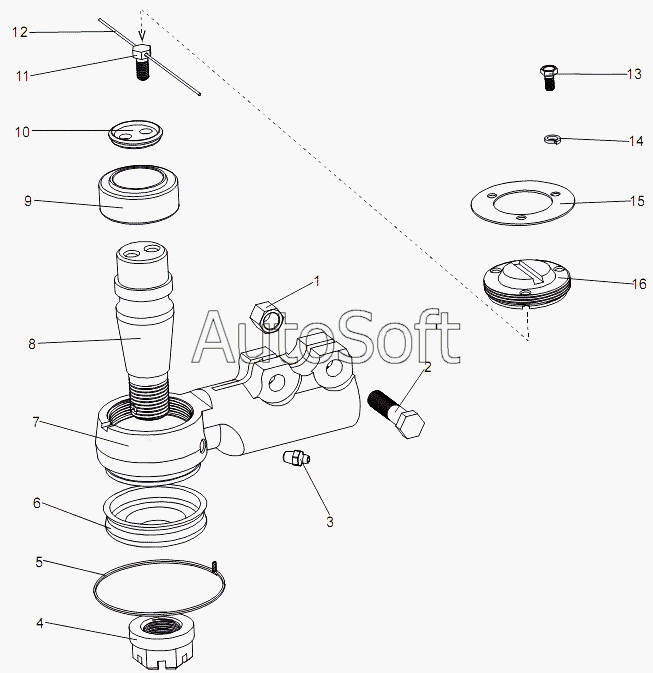 12
11
10
9
8
7
6
5
4
1
2
3
13
14
15
16
AutoSoft