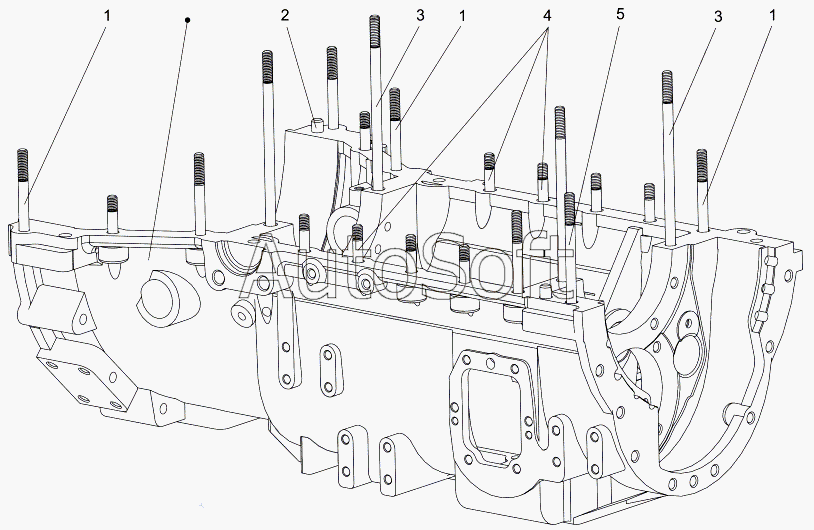 1 2 3 1 4 5 3 1

AutoSoft