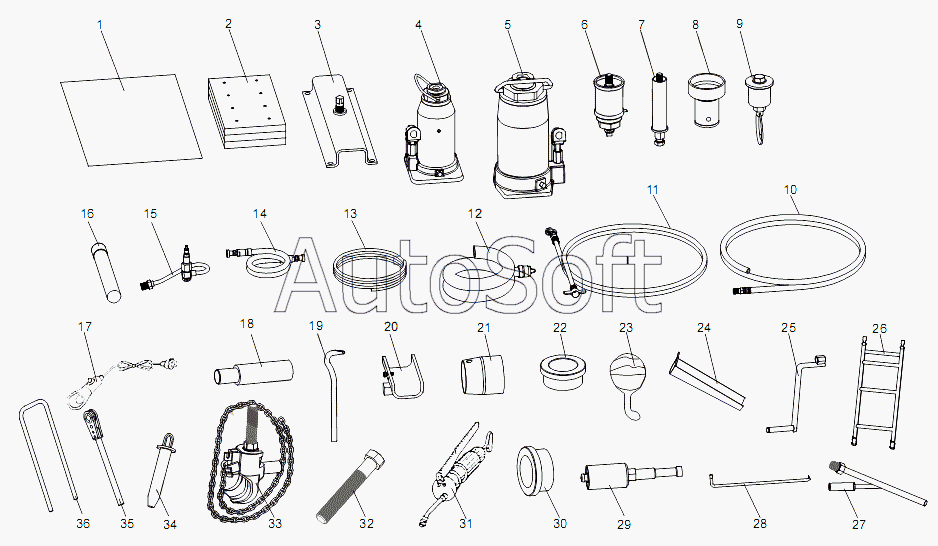 1 2 3 4 5 6 7 8 9

16 15 14 13 12 11 10

AutoSoft

17 18 19 20 21 22 23 24 25 26

36 35 34 33 32 31 30 29 28 27