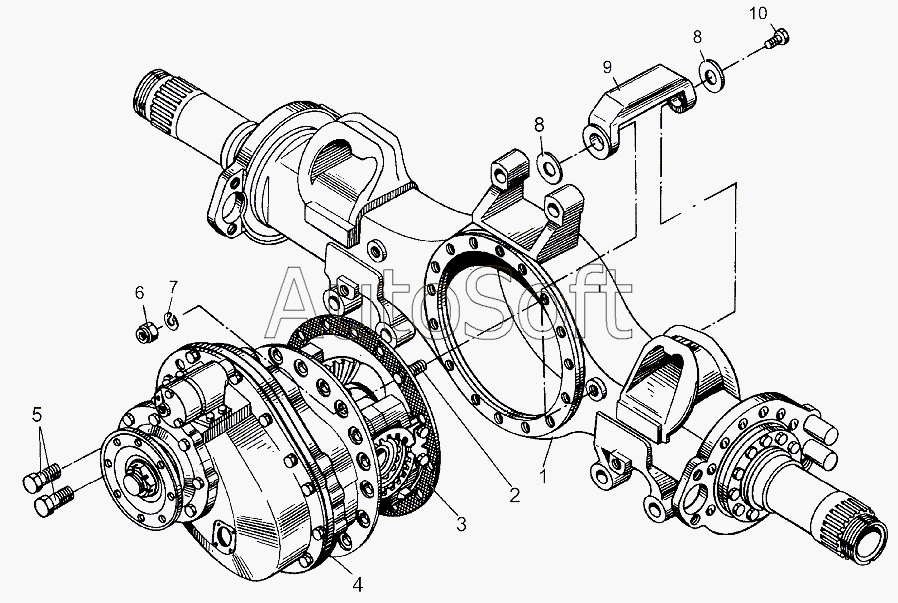 10
8
9
8
AutoSoft
6
7
5
2
1
3
4