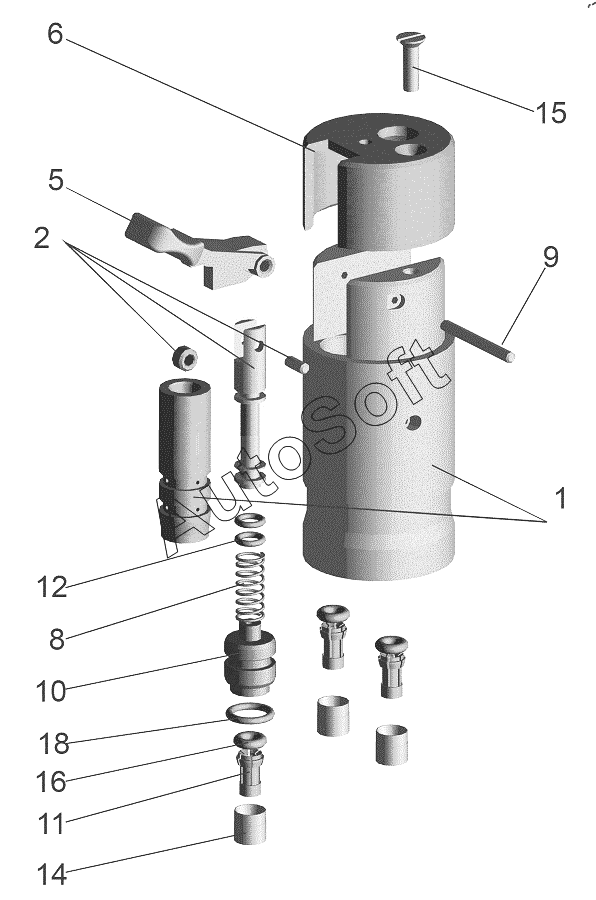 6
15
5
2
9
AutoSoft
1
12
8
10
18
16
11
14