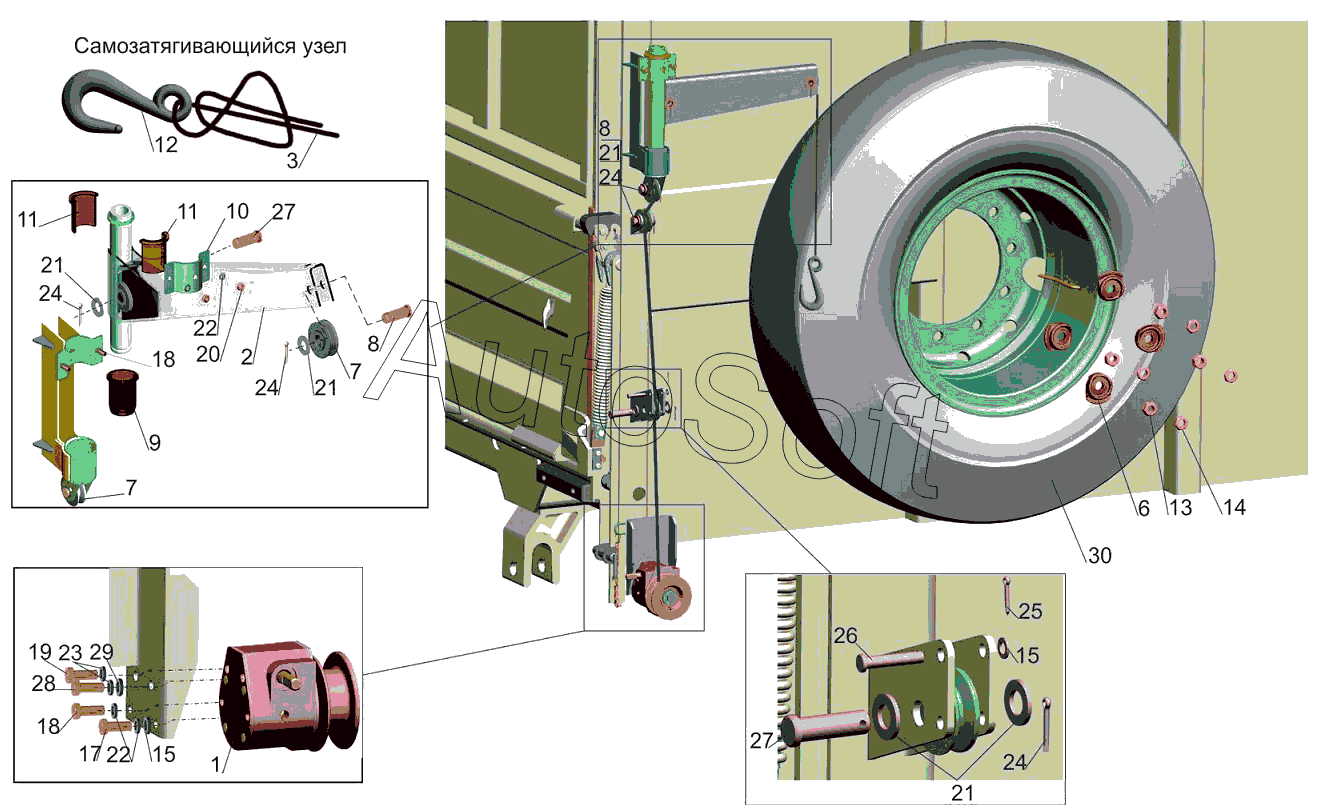 Самозатягивающийся узел

12
3

11
11
10
27
21
24
22
20
2
8
18
24
21
7
9
7

8
21
24

AutoSoft

6
13
14
30

19 23 29
28
18
17 22 15
1

25
26
15
27
24
21