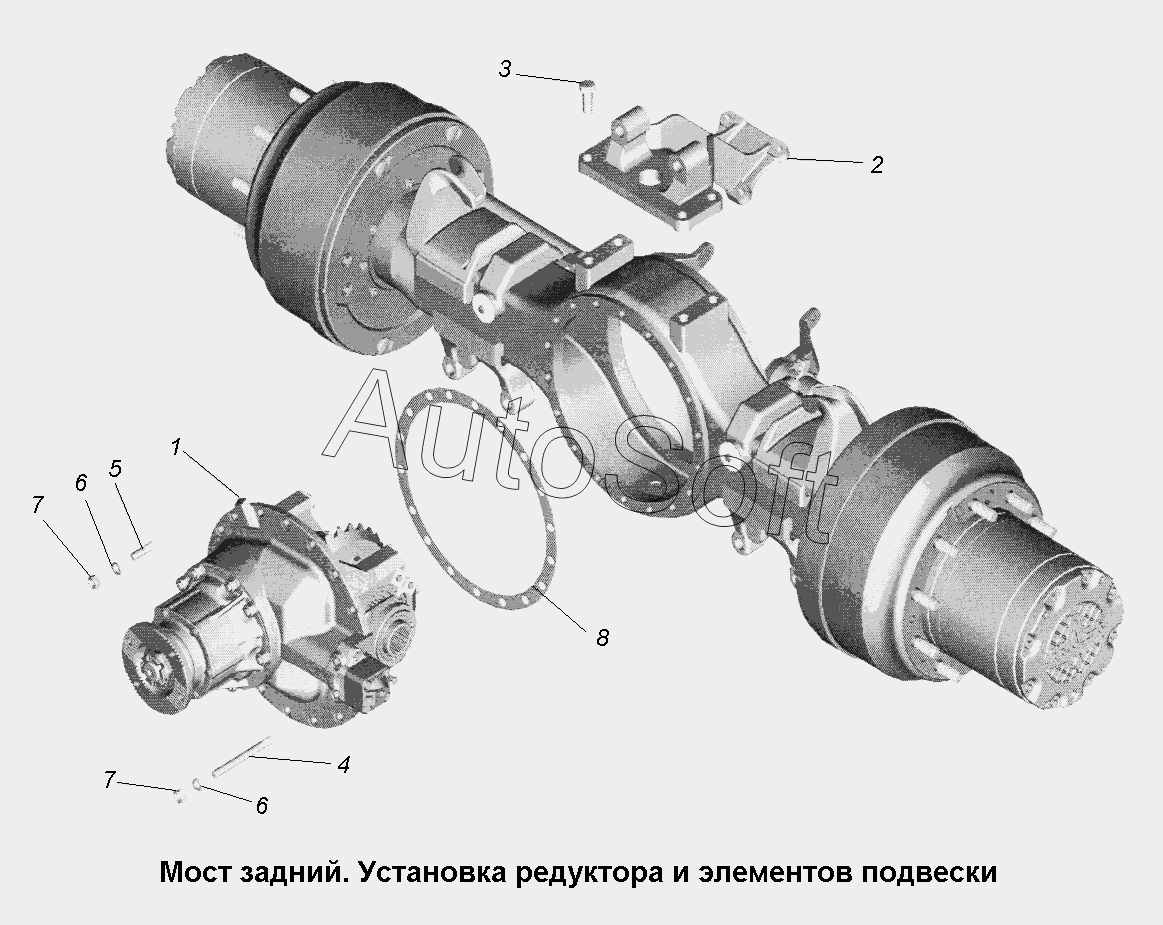 3
2
AutoSoft
1
7
6
5
8
4
7
6

Мост задний. Установка редуктора и элементов подвески