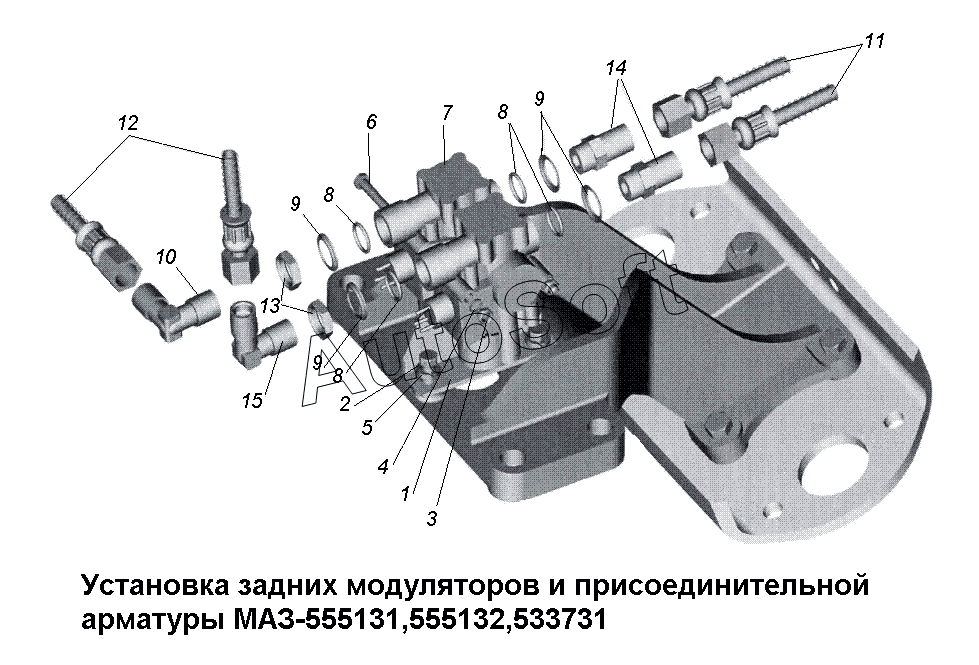 11
14
12
6
7
8
9
9
8
10
13
9
8
15
2
5
4
1
3
AutoSoft

Установка задних модуляторов и присоединительной арматуры МАЗ-555131,555132,533731