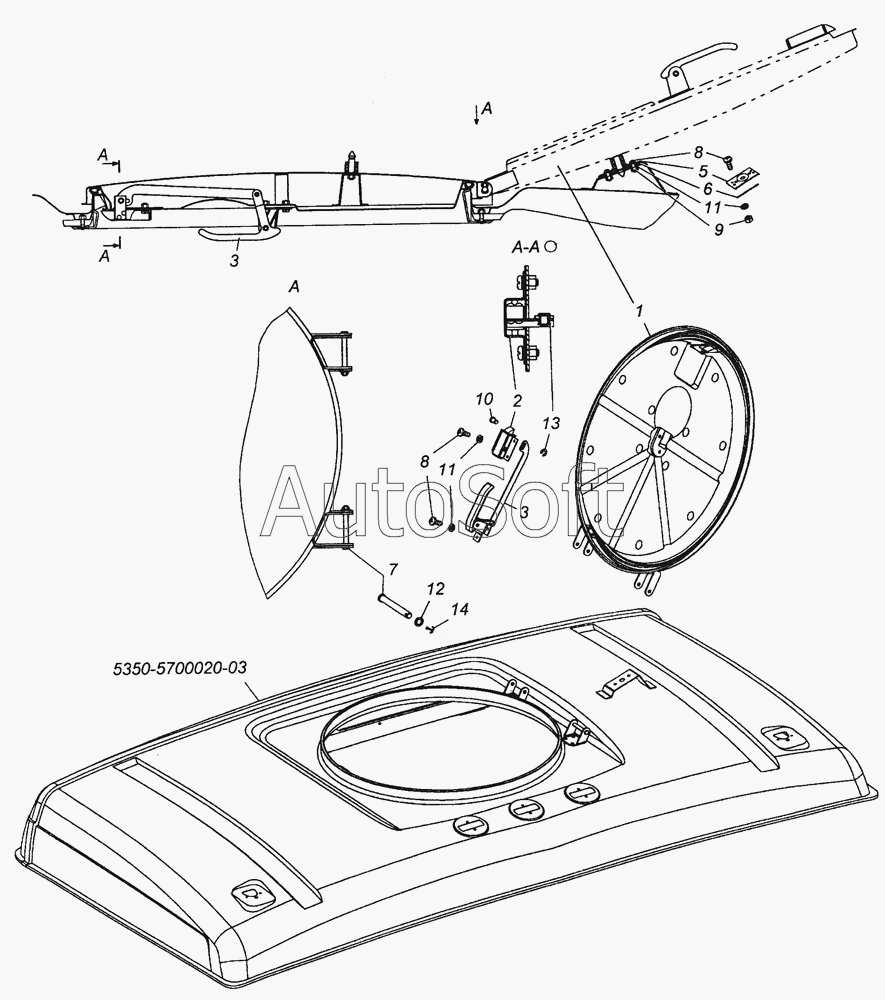 A
A
A
3
8
5
6
11
9
A-A
A
1
10
2
13
8
11
3
7
12
14
AutoSoft
5350-5700020-03