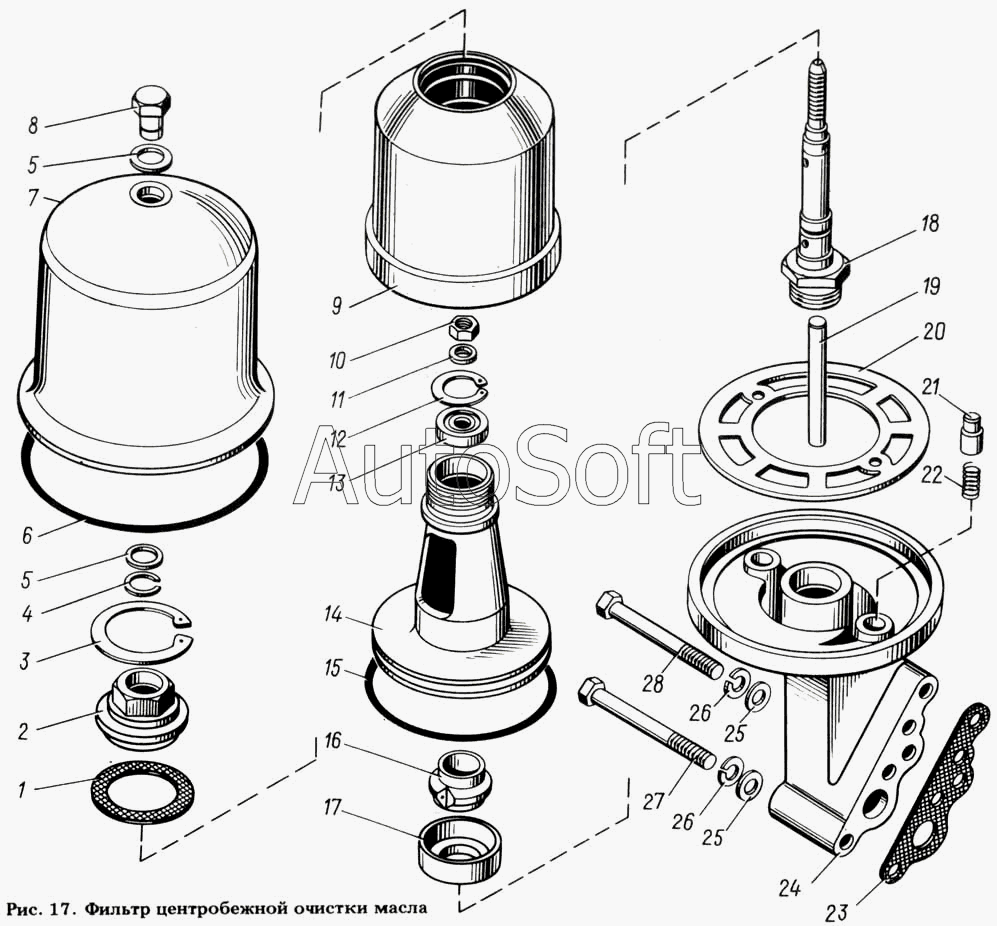 8
5
7
6
5
4
3
2
1
9
10
11
12
13
14
15
16
17
18
19
20
21
22
28
26
25
27
26
25
24
23
AutoSoft
Рис. 17. Фильтр центробежной очистки масла