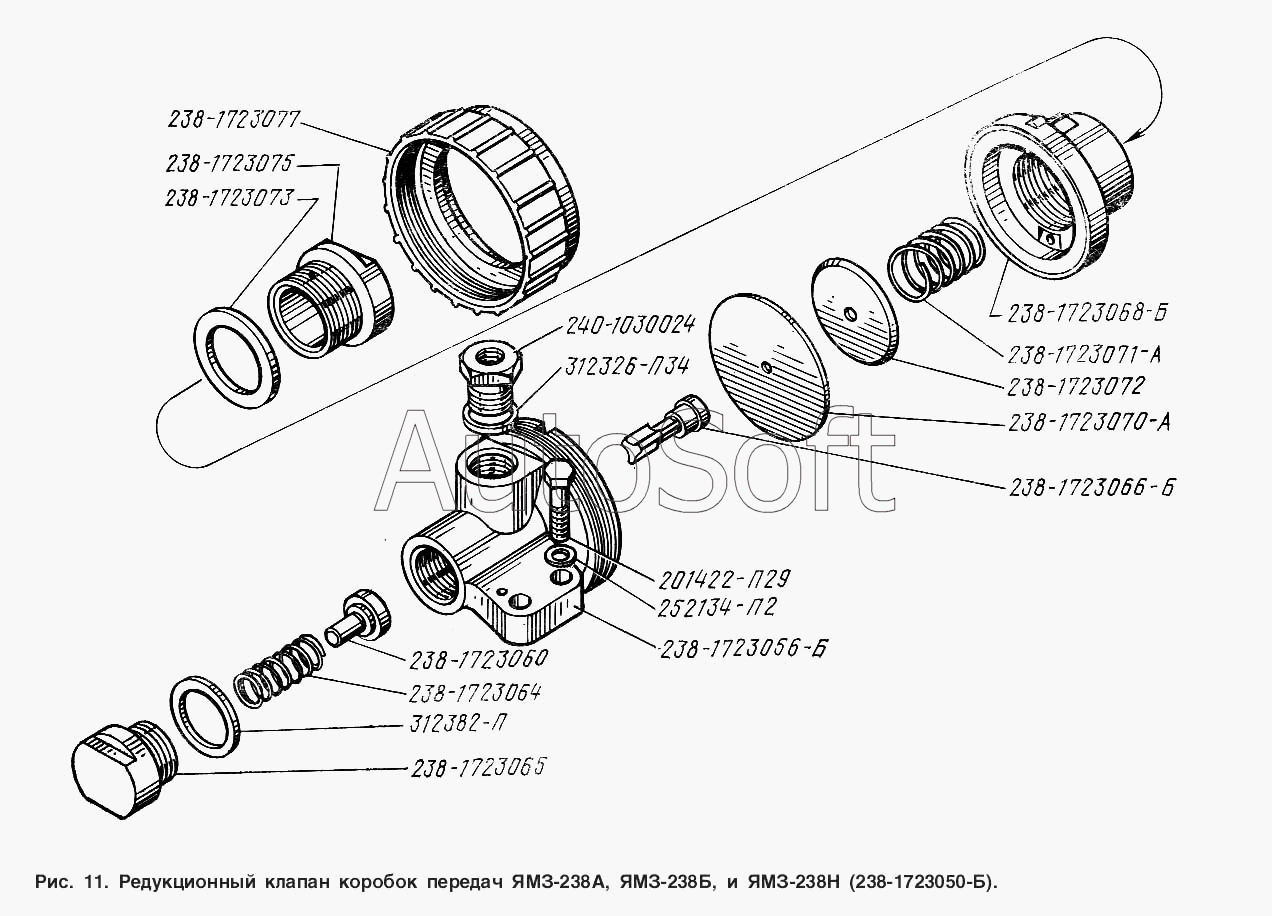 238-1723077
238-1723075
238-1723073
240-1030024
312326-П34
238-1723068-Б
238-1723071-А
238-1723072
238-1723070-А
238-1723066-Б
AutoSoft
201422-П29
252134-П2
238-1723056-Б
238-1723060
238-1723064
312382-П
238-1723065

Рис. 11. Редукционный клапан коробок передач ЯМЗ-238А, ЯМЗ-238Б, и ЯМЗ-238Н (238-1723050-Б).