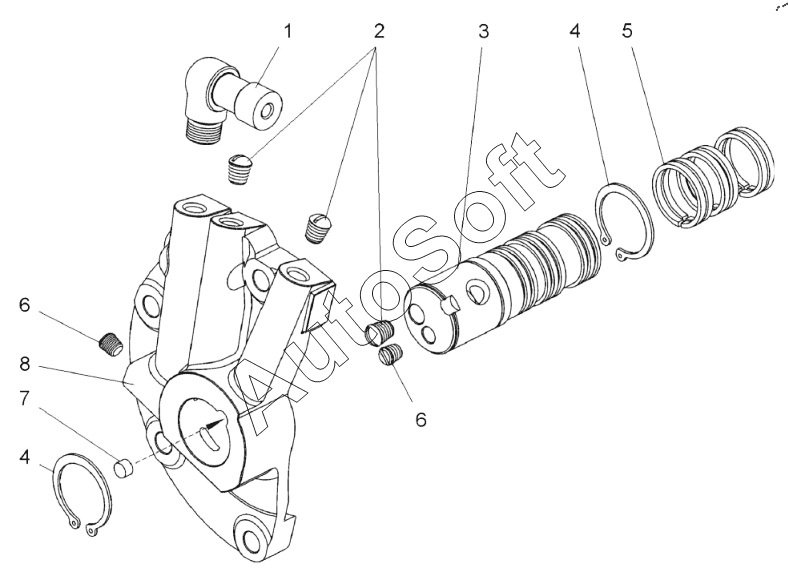 1
2
3
4
5
6
8
7
4
6
AutoSoft