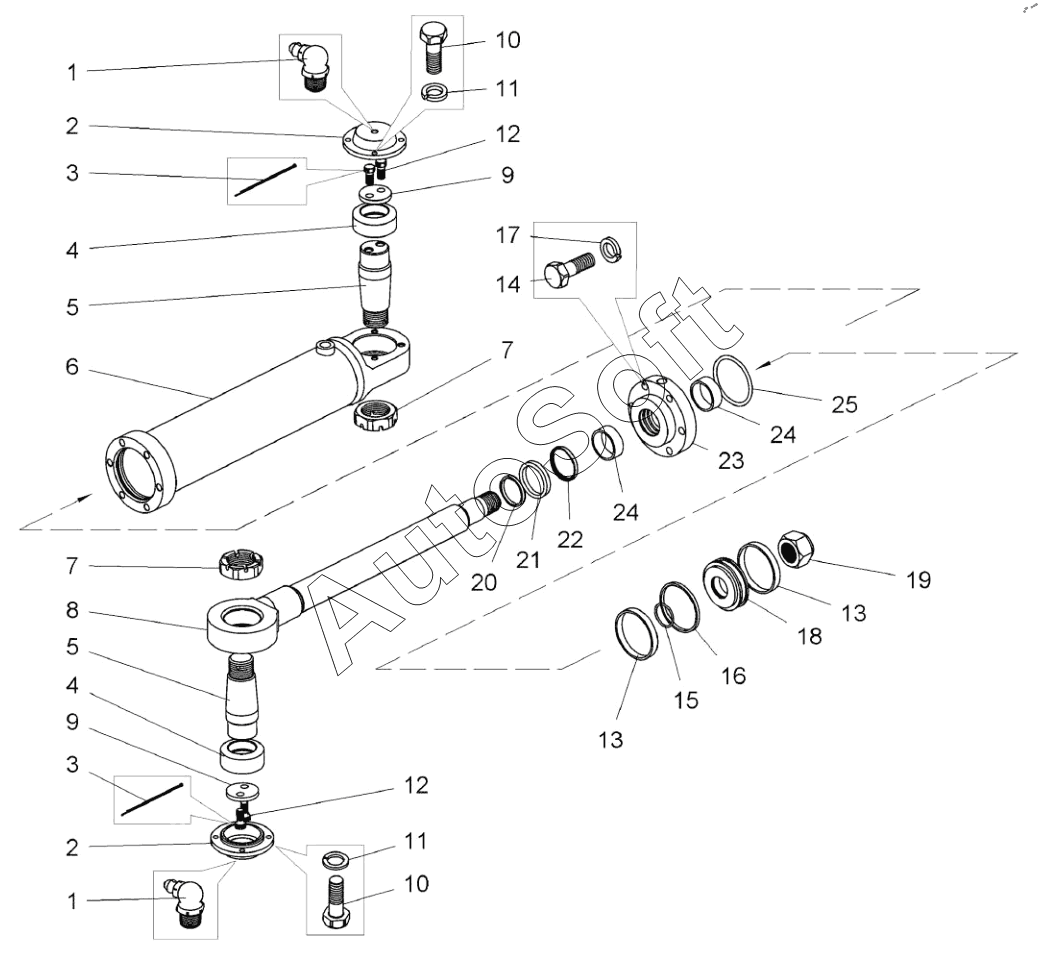 1
2
3
4
5
6
10
11
12
9
17
14
7
25
24
23
24
22
21
20
7
8
5
4
9
3
2
1
12
11
10
19
13
18
16
15
13
AutoSoft